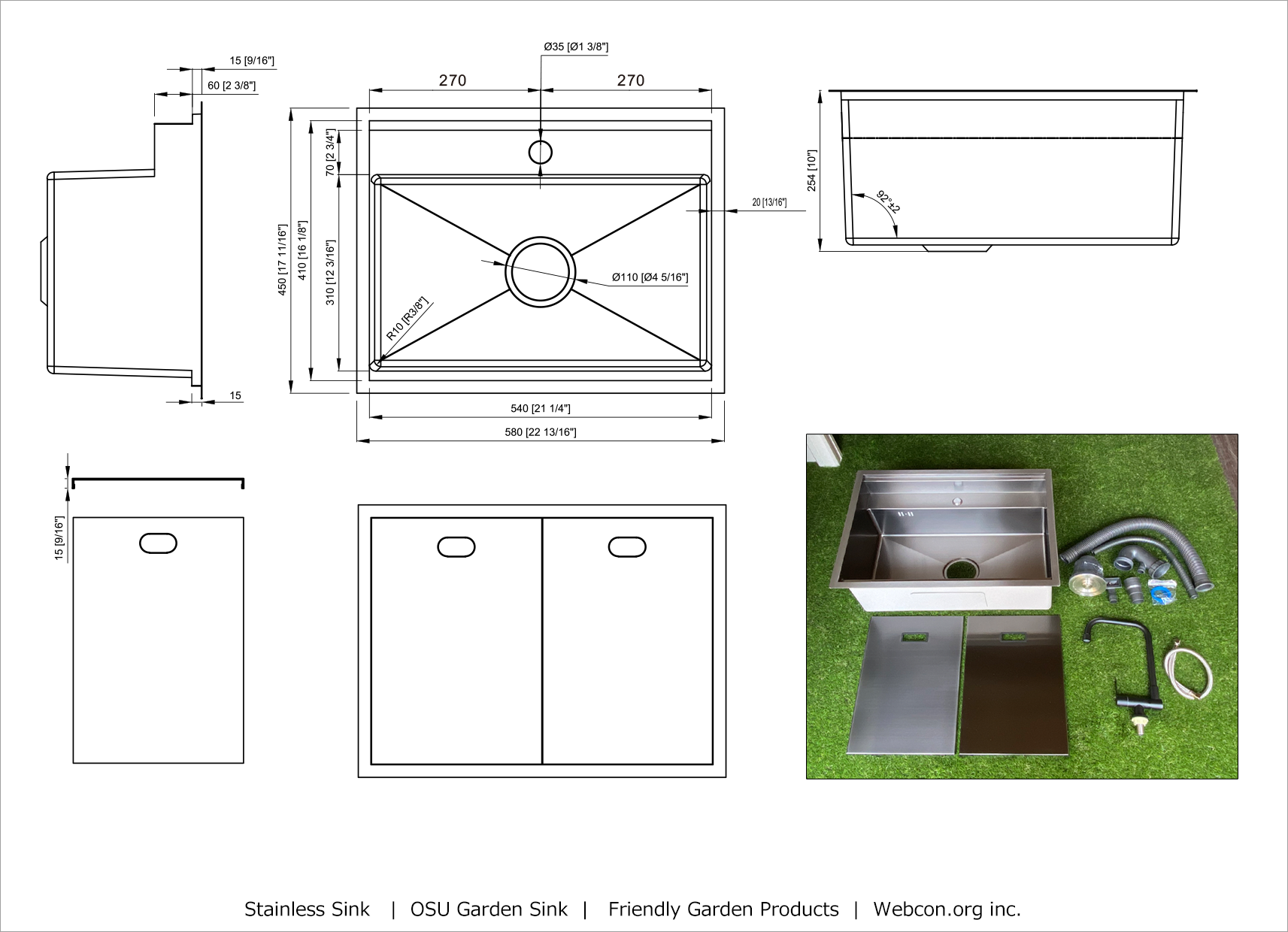 15 [9/16"]
60 [2 3/8"]
15

Ø35 [Ø1 3/8"]
270
270
450 [17 11/16"]
410 [16 1/8"]
70 [2 3/4"]
310 [12 3/16"]
R10 [R3/8"]
Ø110 [Ø4 5/16"]
20 [13/16"]
540 [21 1/4"]
580 [22 13/16"]

254 [10"]
92°±2

15 [9/16"]

Stainless Sink | OSU Garden Sink | Friendly Garden Products | Webcon.org inc.